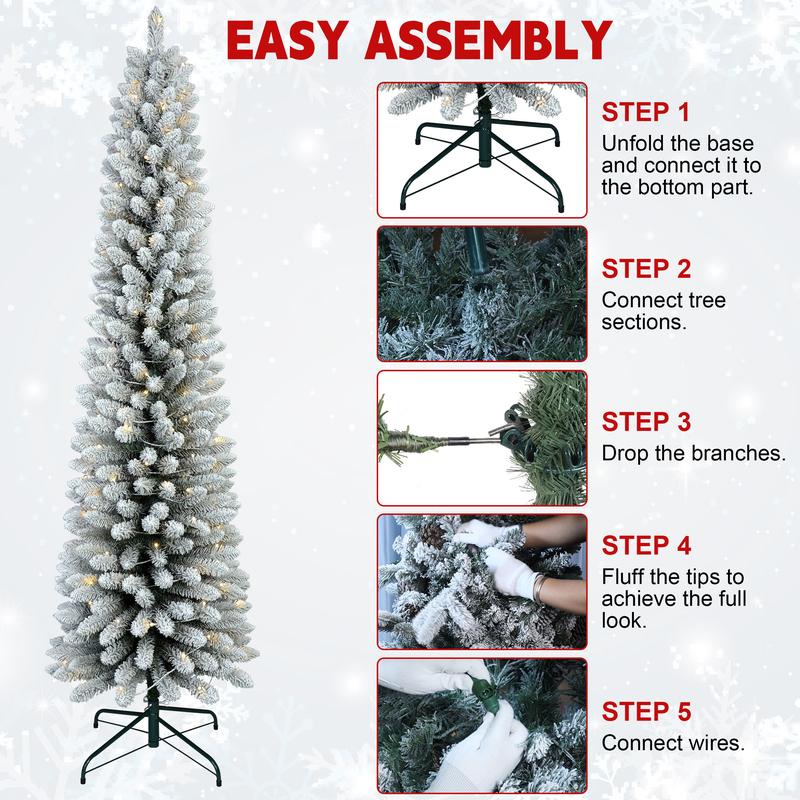 EASY ASSEMBLY

STEP 1
Unfold the base and connect it to the bottom part.

STEP 2
Connect tree sections.

STEP 3
Drop the branches.

STEP 4
Fluff the tips to achieve the full look.

STEP 5
Connect wires.