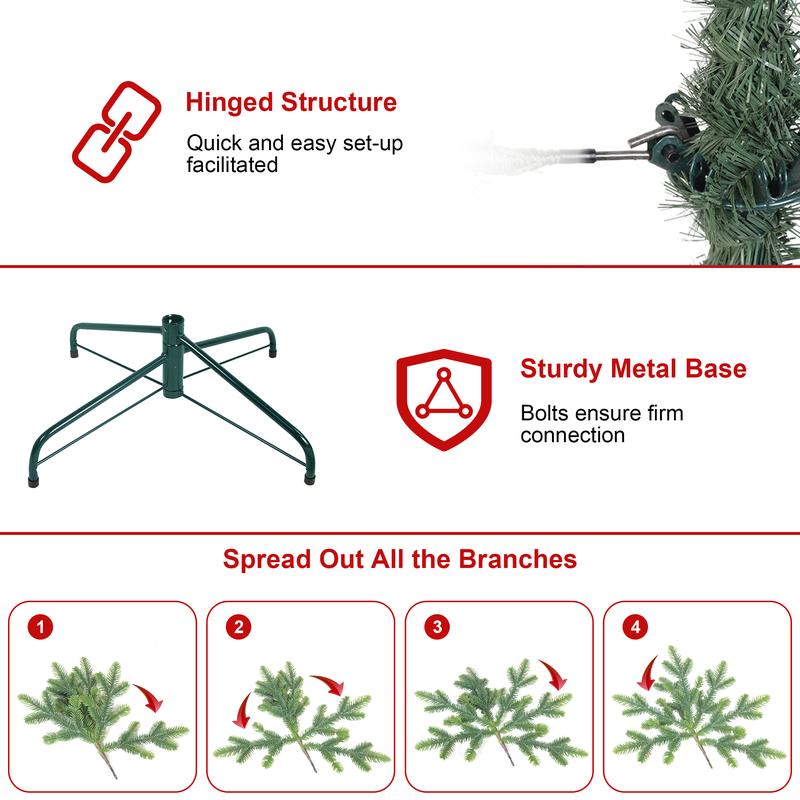 Hinged Structure

Quick and easy set-up facilitated

Sturdy Metal Base

Bolts ensure firm connection

Spread Out All the Branches

1

2

3

4