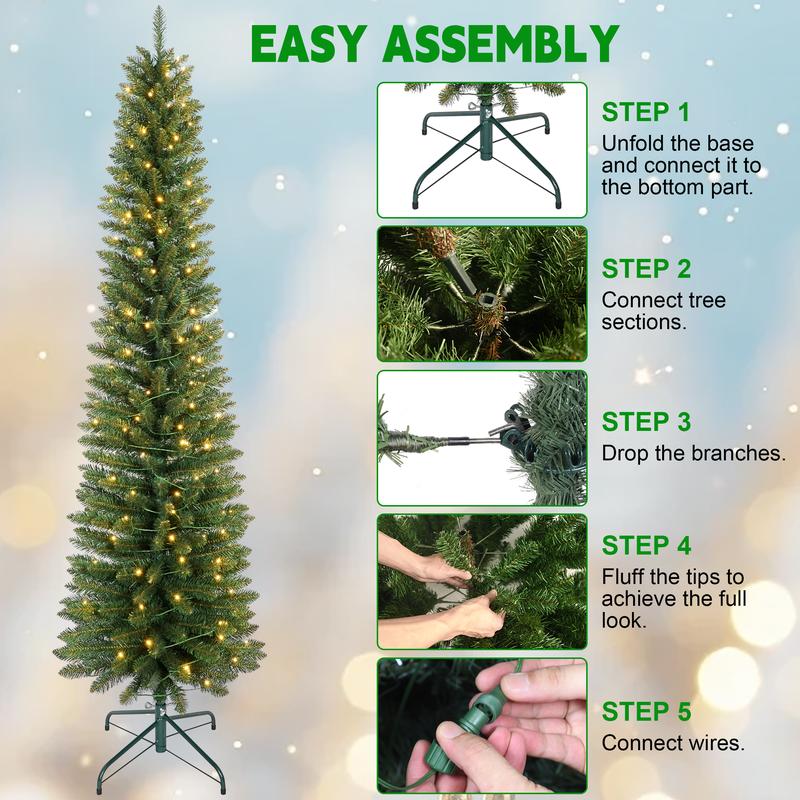 EASY ASSEMBLY

STEP 1
Unfold the base and connect it to the bottom part.

STEP 2
Connect tree sections.

STEP 3
Drop the branches.

STEP 4
Fluff the tips to achieve the full look.

STEP 5
Connect wires.