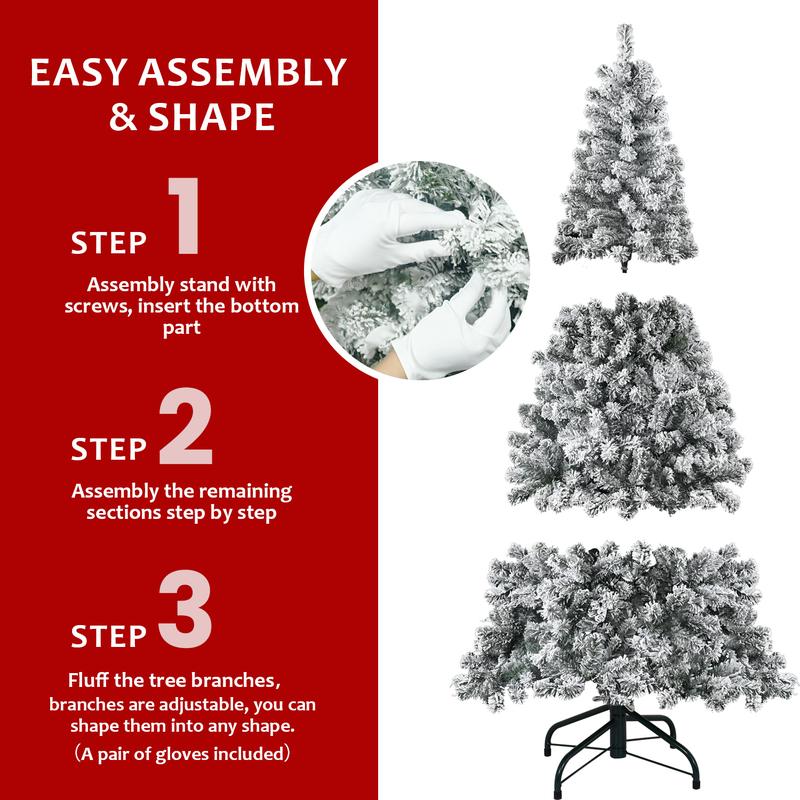 EASY ASSEMBLY & SHAPE

STEP 1

Assembly stand with screws, insert the bottom part

STEP 2

Assembly the remaining sections step by step

STEP 3

Fluff the tree branches, branches are adjustable, you can shape them into any shape.
（A pair of gloves included）