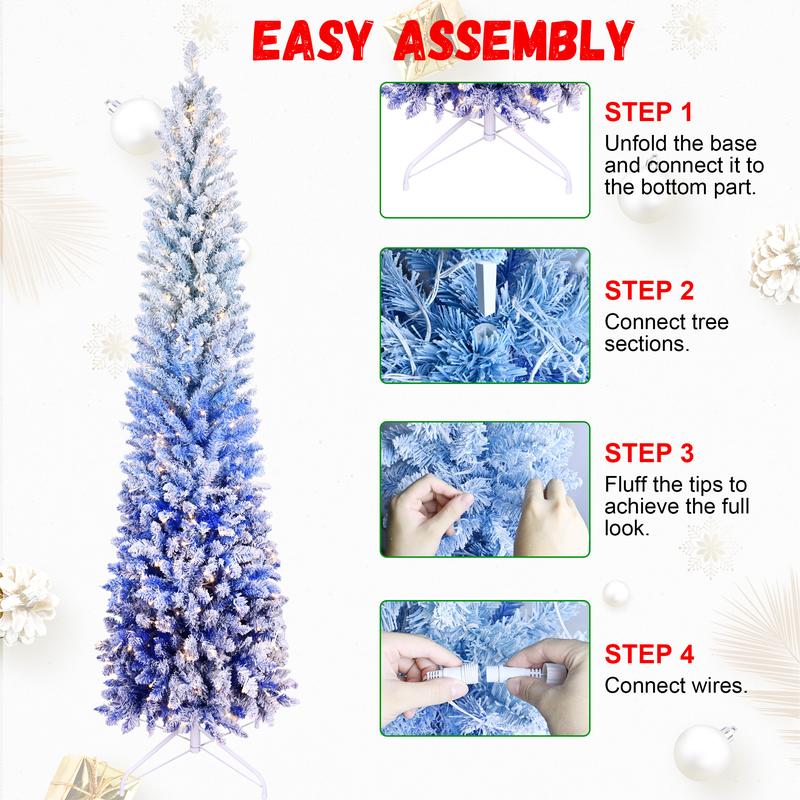 EASY ASSEMBLY

STEP 1
Unfold the base and connect it to the bottom part.

STEP 2
Connect tree sections.

STEP 3
Fluff the tips to achieve the full look.

STEP 4
Connect wires.